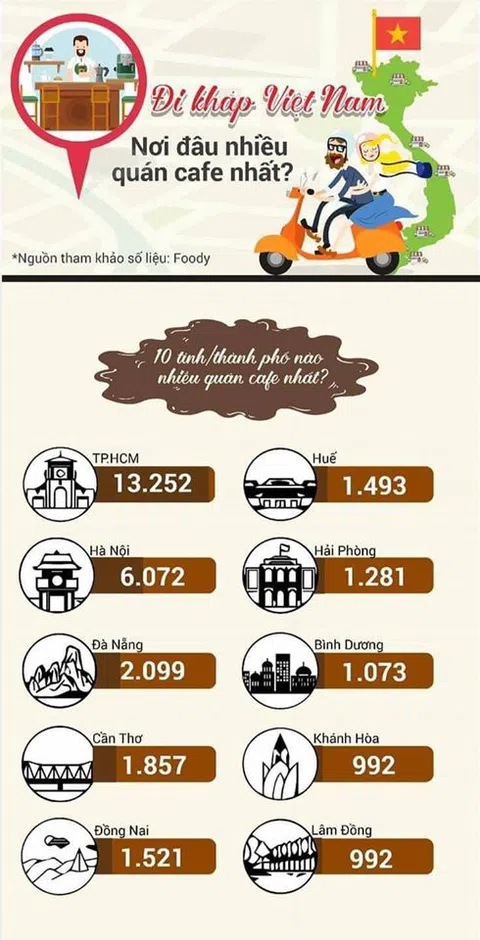 Đi khắp Việt Nam
Nơi đâu nhiều quán cafe nhất?

*Nguồn tham khảo số liệu: Foody

10 tỉnh/thành phố nào nhiều quán cafe nhất?

TP.HCM
13.252

Hà Nội
6.072

Đà Nẵng
2.099

Cần Thơ
1.857

Đồng Nai
1.521

Huế
1.493

Hải Phòng
1.281

Bình Dương
1.073

Khánh Hòa
992

Lâm Đồng
992